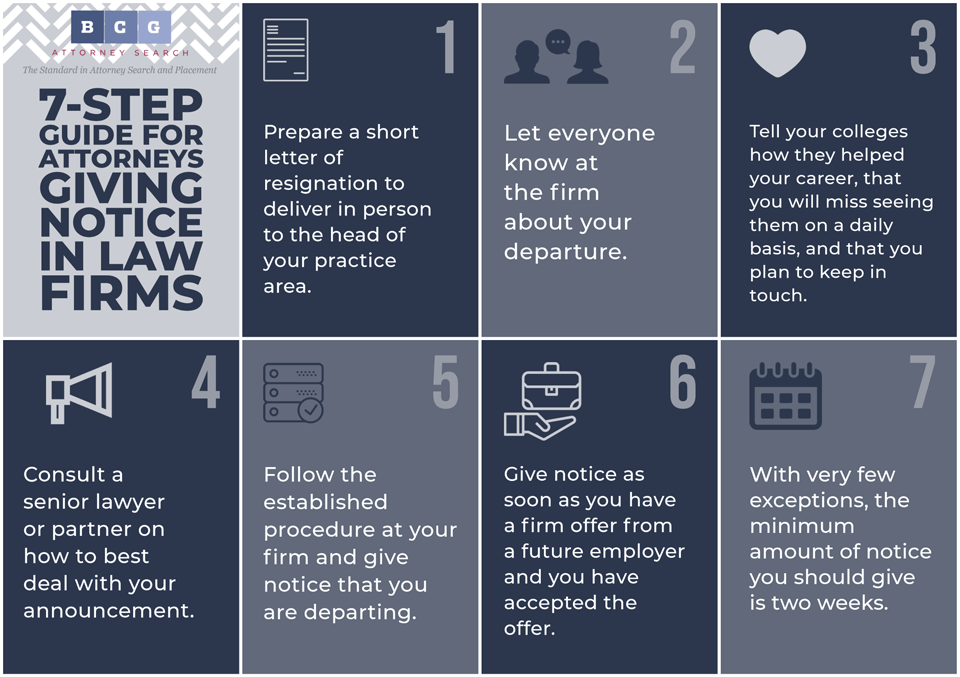 B C G
ATTORNEY SEARCH
The Standard in Attorney Search and Placement

7-STEP GUIDE FOR ATTORNEYS GIVING NOTICE IN LAW FIRMS

1
Prepare a short letter of resignation to deliver in person to the head of your practice area.

2
Let everyone know at the firm about your departure.

3
Tell your colleges how they helped your career, that you will miss seeing them on a daily basis, and that you plan to keep in touch.

4
Consult a senior lawyer or partner on how to best deal with your announcement.

5
Follow the established procedure at your firm and give notice that you are departing.

6
Give notice as soon as you have a firm offer from a future employer and you have accepted the offer.

7
With very few exceptions, the minimum amount of notice you should give is two weeks.