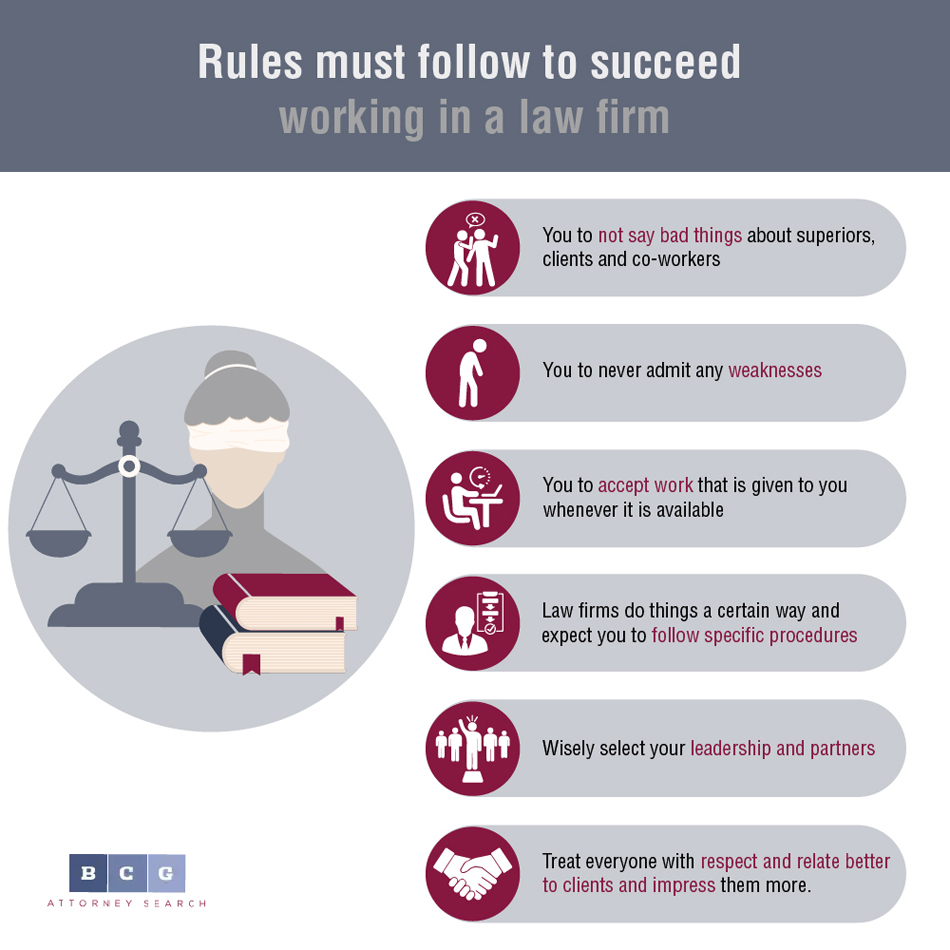 Rules must follow to succeed
working in a law firm

You to not say bad things about superiors, clients and co-workers

You to never admit any weaknesses

You to accept work that is given to you whenever it is available

Law firms do things a certain way and expect you to follow specific procedures

Wisely select your leadership and partners

Treat everyone with respect and relate better to clients and impress them more.

B C G
ATTORNEY SEARCH