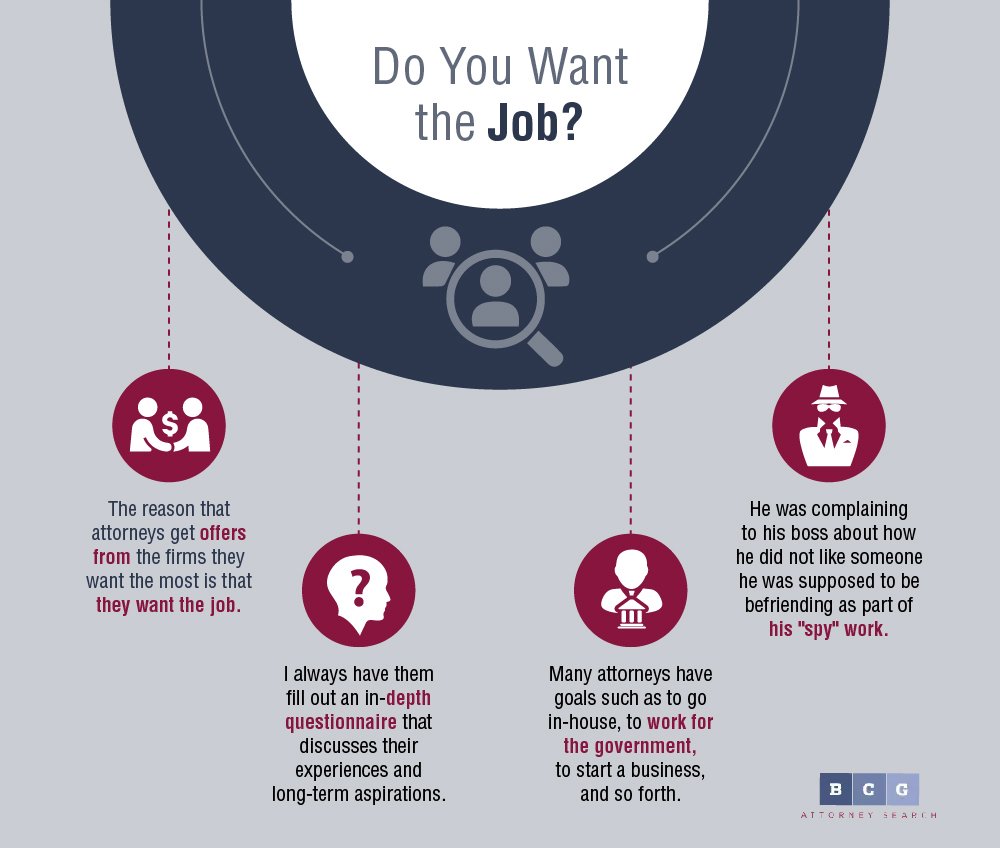 Do You Want the Job?

The reason that attorneys get offers from the firms they want the most is that they want the job.

I always have them fill out an in-depth questionnaire that discusses their experiences and long-term aspirations.

Many attorneys have goals such as to go in-house, to work for the government, to start a business, and so forth.

He was complaining to his boss about how he did not like someone he was supposed to be befriending as part of his "spy" work.

B C G
ATTORNEY SEARCH