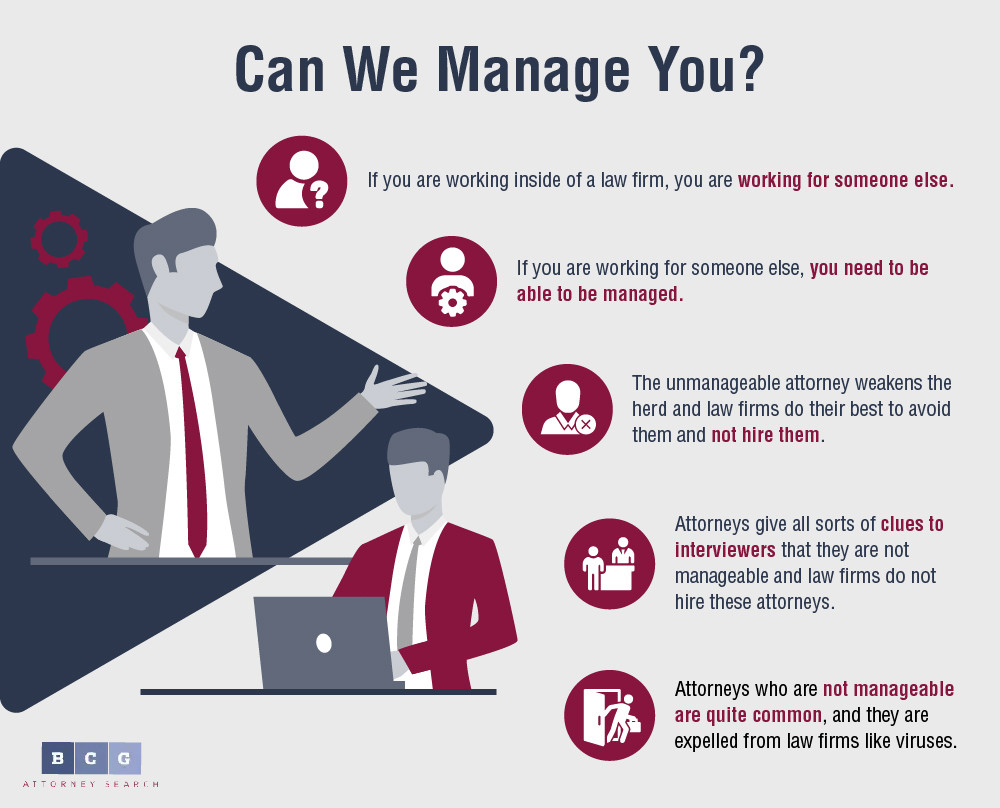 Can We Manage You?

If you are working inside of a law firm, you are working for someone else.

If you are working for someone else, you need to be able to be managed.

The unmanageable attorney weakens the herd and law firms do their best to avoid them and not hire them.

Attorneys give all sorts of clues to interviewers that they are not manageable and law firms do not hire these attorneys.

Attorneys who are not manageable are quite common, and they are expelled from law firms like viruses.

B C G
ATTORNEY SEARCH