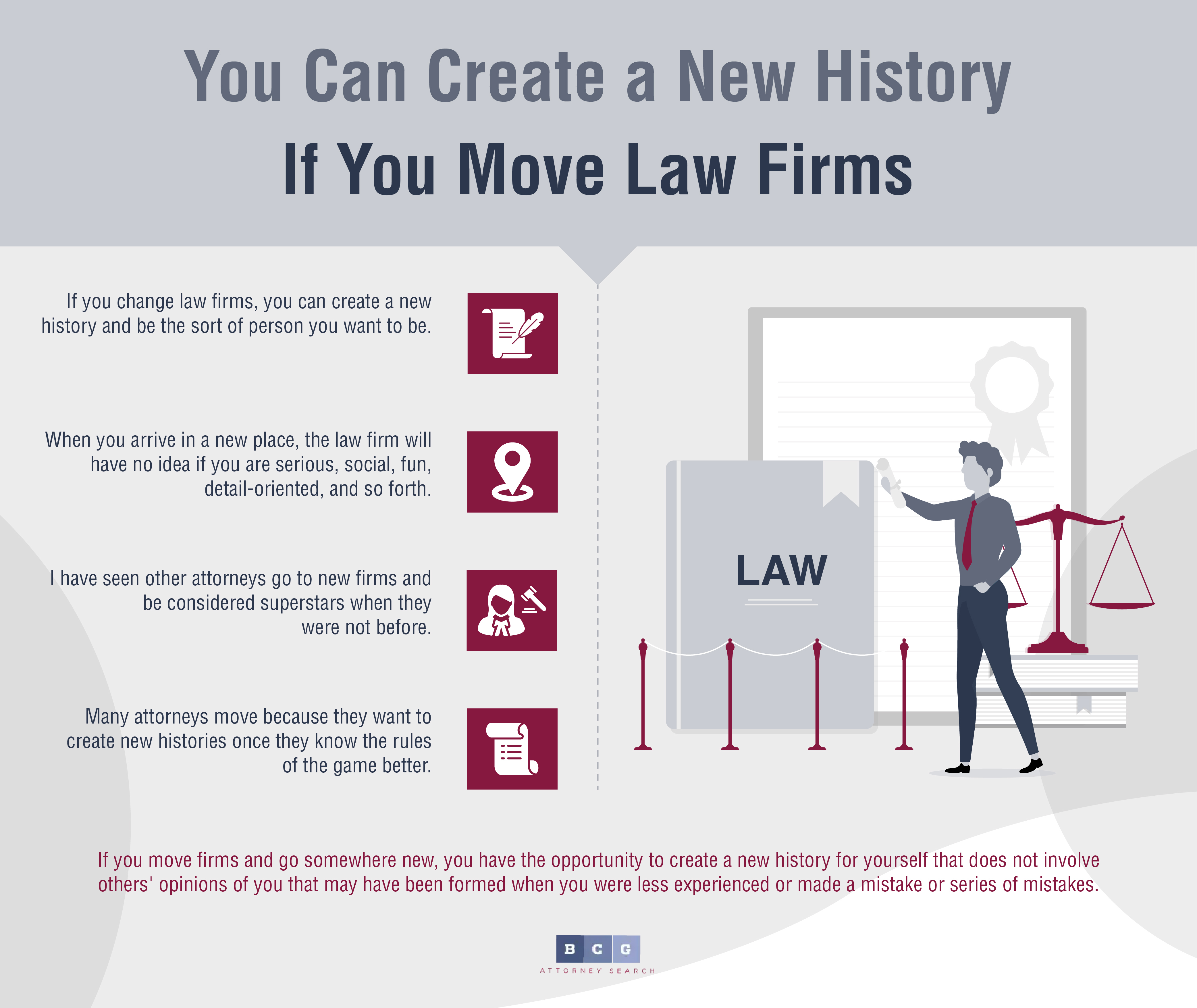 You Can Create a New History

If You Move Law Firms

If you change law firms, you can create a new history and be the sort of person you want to be.

When you arrive in a new place, the law firm will have no idea if you are serious, social, fun, detail-oriented, and so forth.

I have seen other attorneys go to new firms and be considered superstars when they were not before.

Many attorneys move because they want to create new histories once they know the rules of the game better.

LAW

If you move firms and go somewhere new, you have the opportunity to create a new history for yourself that does not involve others' opinions of you that may have been formed when you were less experienced or made a mistake or series of mistakes.

B C G

ATTORNEY SEARCH