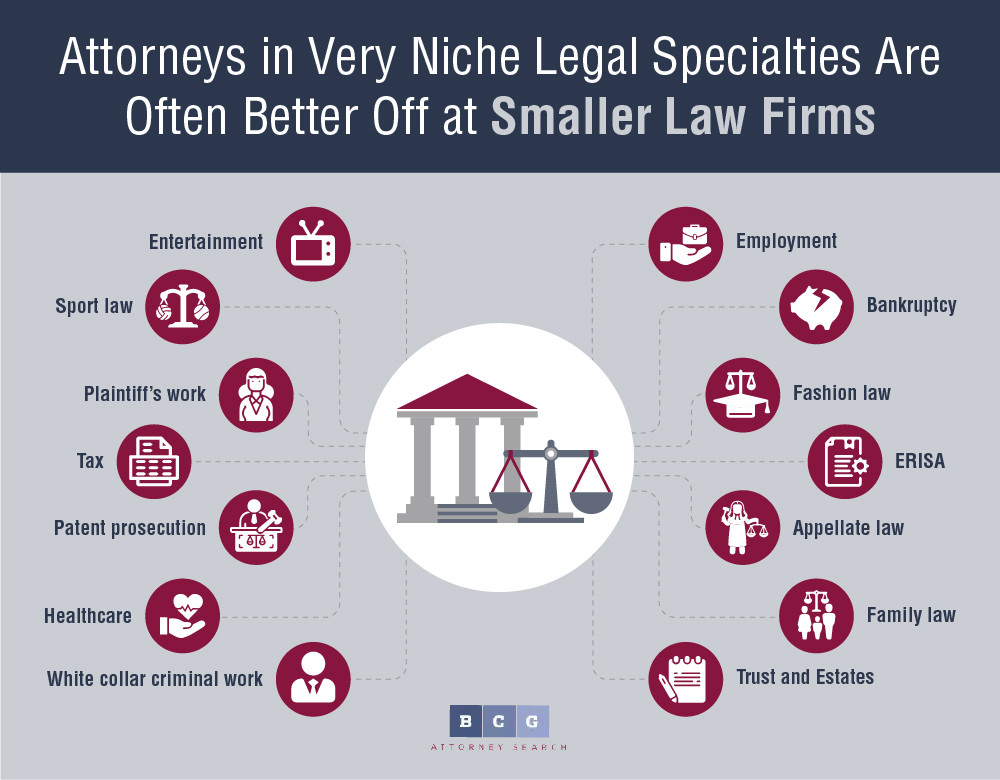 Attorneys in Very Niche Legal Specialties Are Often Better Off at Smaller Law Firms

Entertainment

Sport law

Plaintiff's work

Tax

Patent prosecution

Healthcare

White collar criminal work

Employment

Bankruptcy

Fashion law

ERISA

Appellate law

Family law

Trust and Estates

B C G

ATTORNEY SEARCH