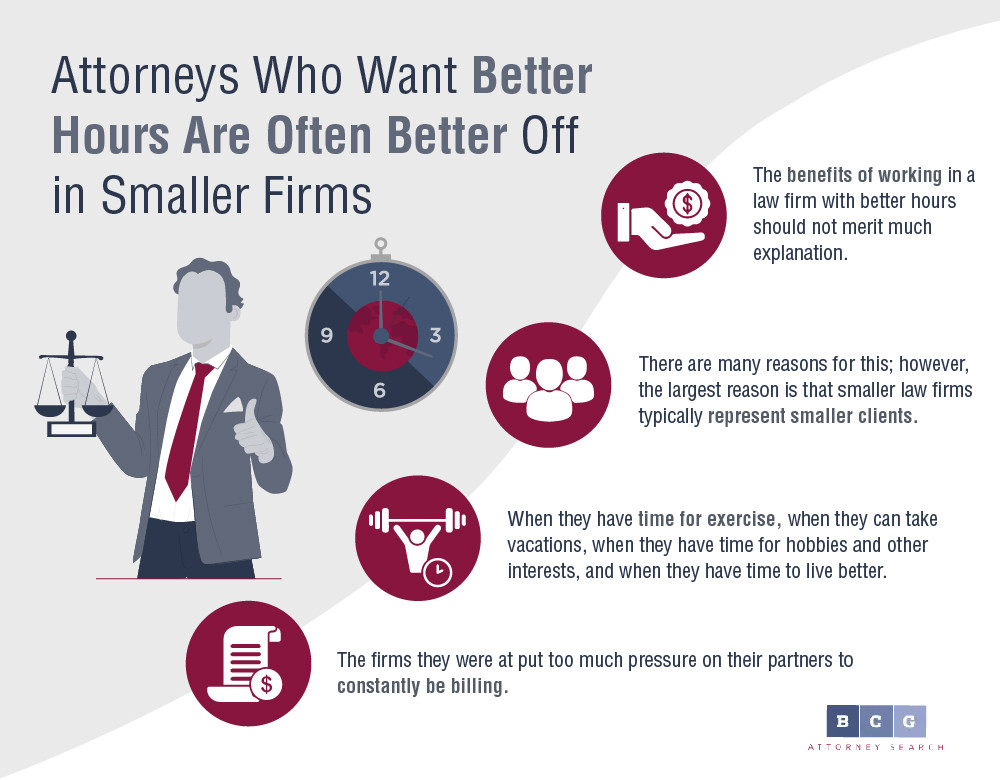 Attorneys Who Want Better Hours Are Often Better Off in Smaller Firms

12
3
6
9

$

The benefits of working in a law firm with better hours should not merit much explanation.

There are many reasons for this; however, the largest reason is that smaller law firms typically represent smaller clients.

When they have time for exercise, when they can take vacations, when they have time for hobbies and other interests, and when they have time to live better.

$

The firms they were at put too much pressure on their partners to constantly be billing.

B C G
ATTORNEY SEARCH