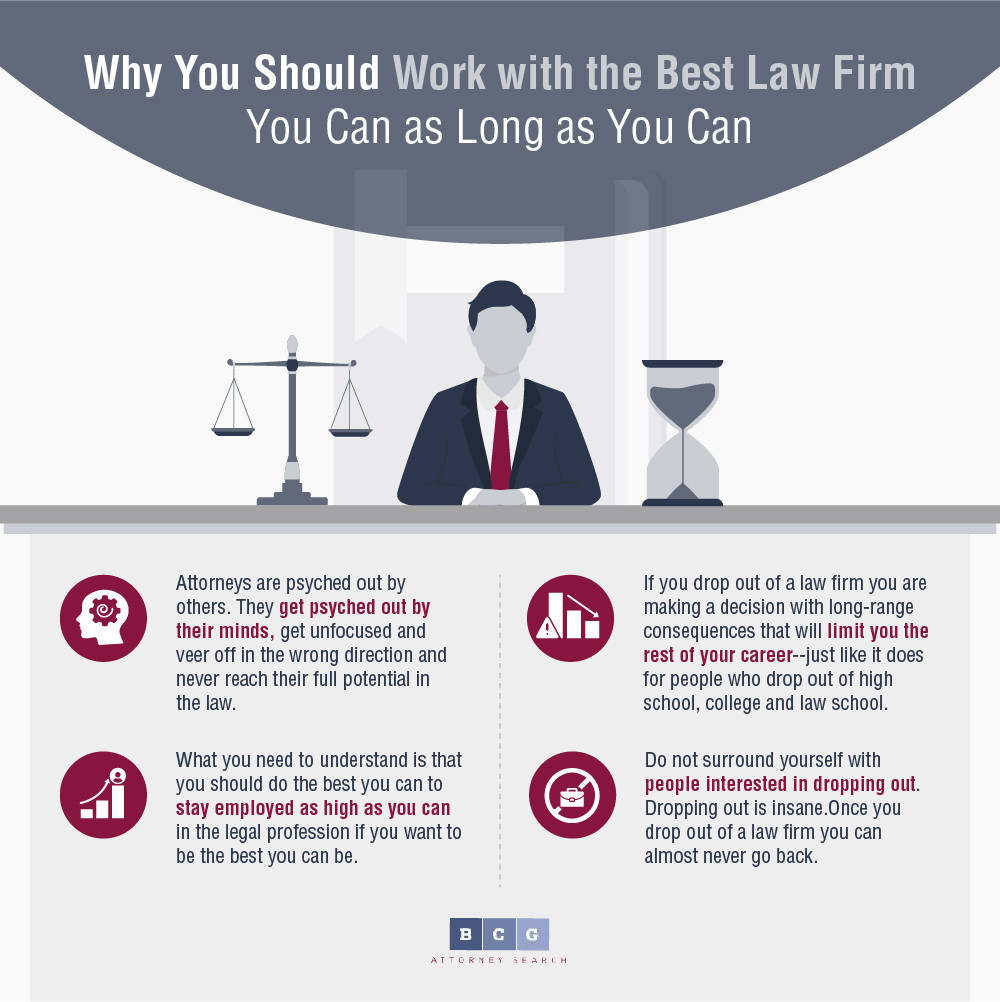 Why You Should Work with the Best Law Firm You Can as Long as You Can

Attorneys are psyched out by others. They get psyched out by their minds, get unfocused and veer off in the wrong direction and never reach their full potential in the law.

What you need to understand is that you should do the best you can to stay employed as high as you can in the legal profession if you want to be the best you can be.

If you drop out of a law firm you are making a decision with long-range consequences that will limit you the rest of your career--just like it does for people who drop out of high school, college and law school.

Do not surround yourself with people interested in dropping out. Dropping out is insane.Once you drop out of a law firm you can almost never go back.

B C G
ATTORNEY SEARCH