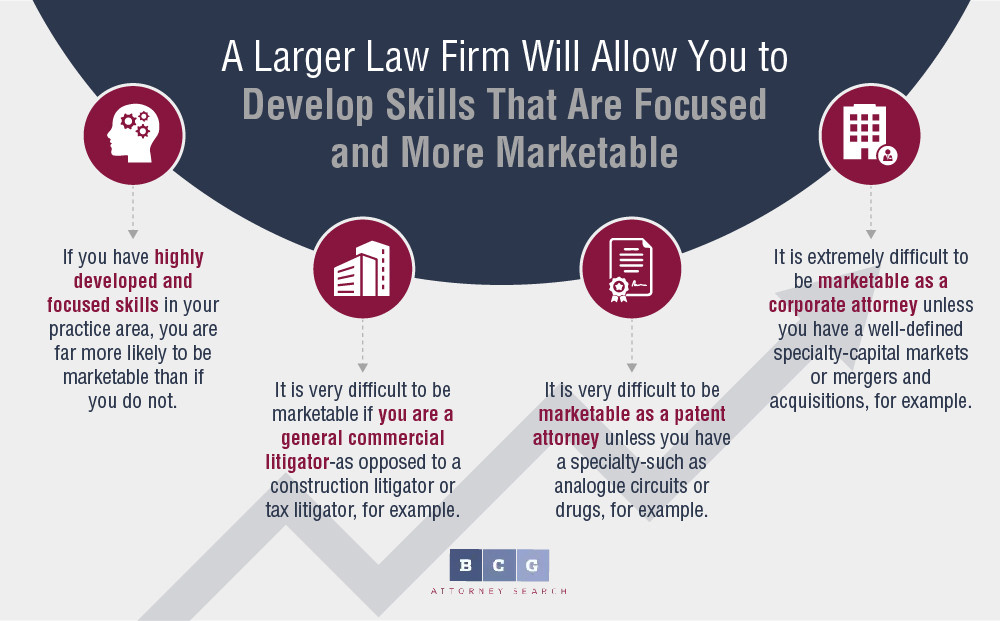 A Larger Law Firm Will Allow You to Develop Skills That Are Focused and More Marketable

If you have highly developed and focused skills in your practice area, you are far more likely to be marketable than if you do not.

It is very difficult to be marketable if you are a general commercial litigator-as opposed to a construction litigator or tax litigator, for example.

It is very difficult to be marketable as a patent attorney unless you have a specialty-such as analogue circuits or drugs, for example.

It is extremely difficult to be marketable as a corporate attorney unless you have a well-defined specialty-capital markets or mergers and acquisitions, for example.

B C G
ATTORNEY SEARCH