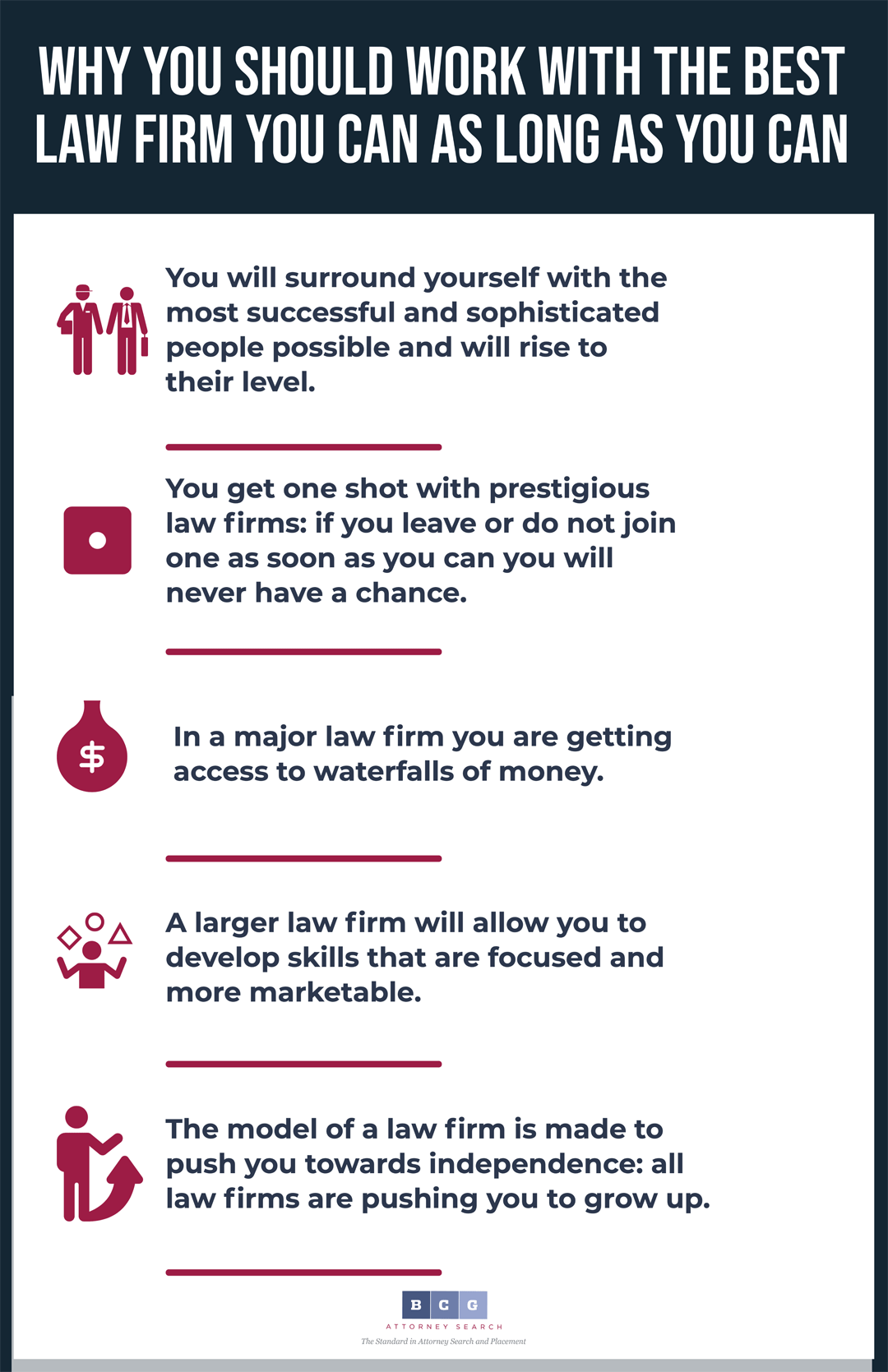 WHY YOU SHOULD WORK WITH THE BEST LAW FIRM YOU CAN AS LONG AS YOU CAN

You will surround yourself with the most successful and sophisticated people possible and will rise to their level.

You get one shot with prestigious law firms: if you leave or do not join one as soon as you can you will never have a chance.

$

In a major law firm you are getting access to waterfalls of money.

A larger law firm will allow you to develop skills that are focused and more marketable.

The model of a law firm is made to push you towards independence: all law firms are pushing you to grow up.

B C G
ATTORNEY SEARCH
The Standard in Attorney Search and Placement