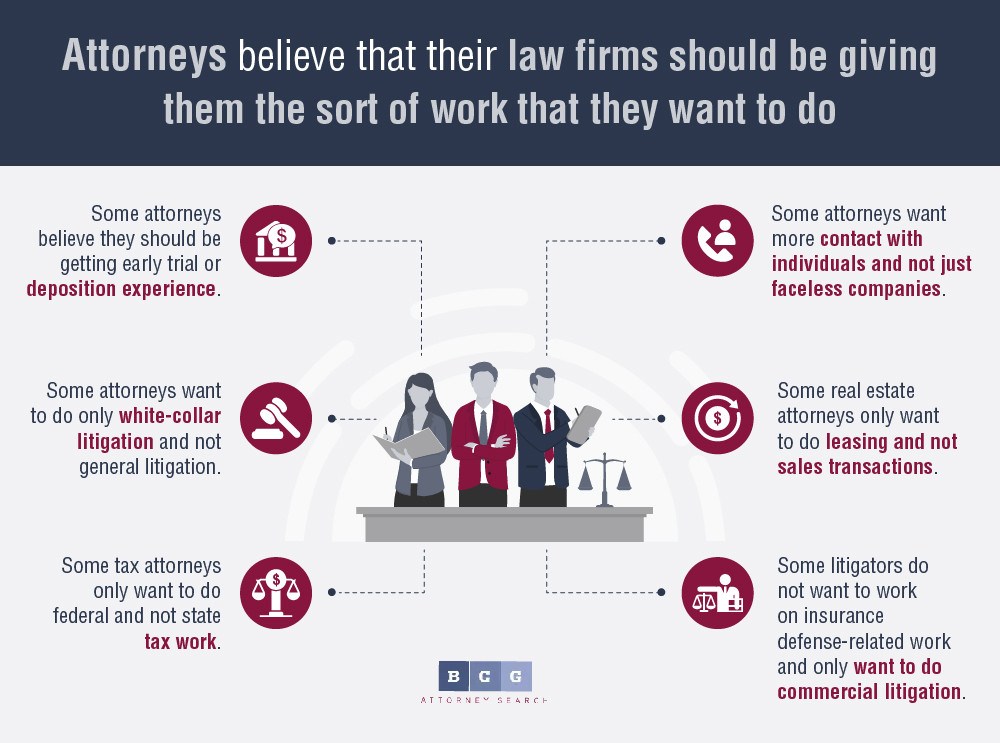 Attorneys believe that their law firms should be giving them the sort of work that they want to do

Some attorneys believe they should be getting early trial or deposition experience.

Some attorneys want to do only white-collar litigation and not general litigation.

Some tax attorneys only want to do federal and not state tax work.

Some attorneys want more contact with individuals and not just faceless companies.

Some real estate attorneys only want to do leasing and not sales transactions.

Some litigators do not want to work on insurance defense-related work and only want to do commercial litigation.

B C G
ATTORNEY SEARCH