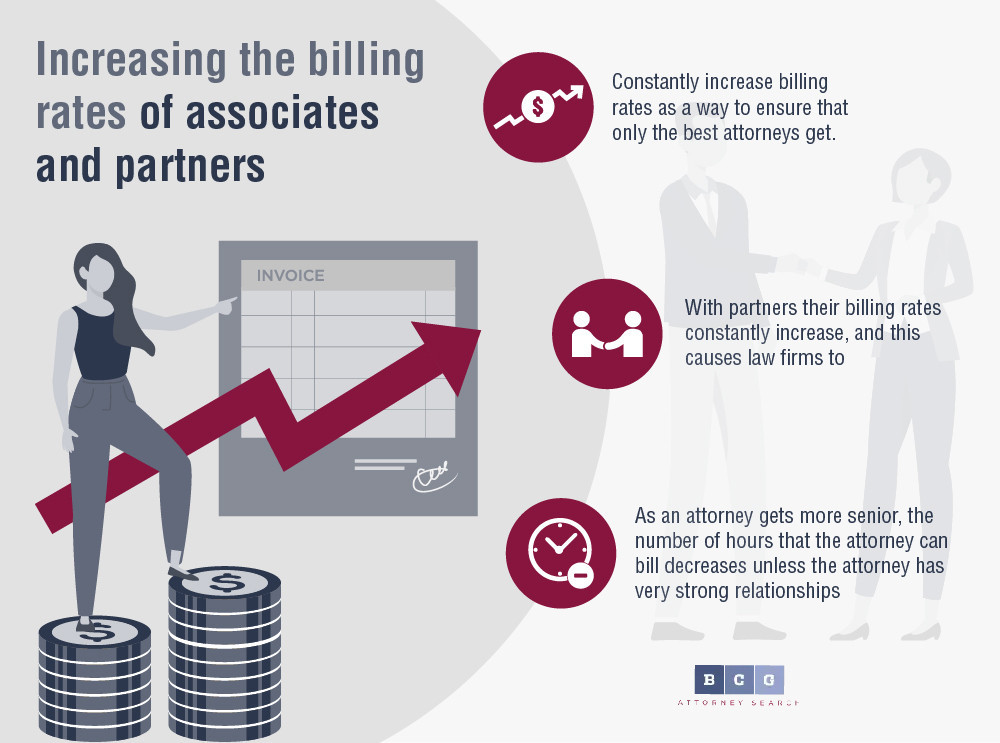 Increasing the billing rates of associates and partners

INVOICE

Constantly increase billing rates as a way to ensure that only the best attorneys get.

With partners their billing rates constantly increase, and this causes law firms to

As an attorney gets more senior, the number of hours that the attorney can bill decreases unless the attorney has very strong relationships

B C G
ATTORNEY SEARCH