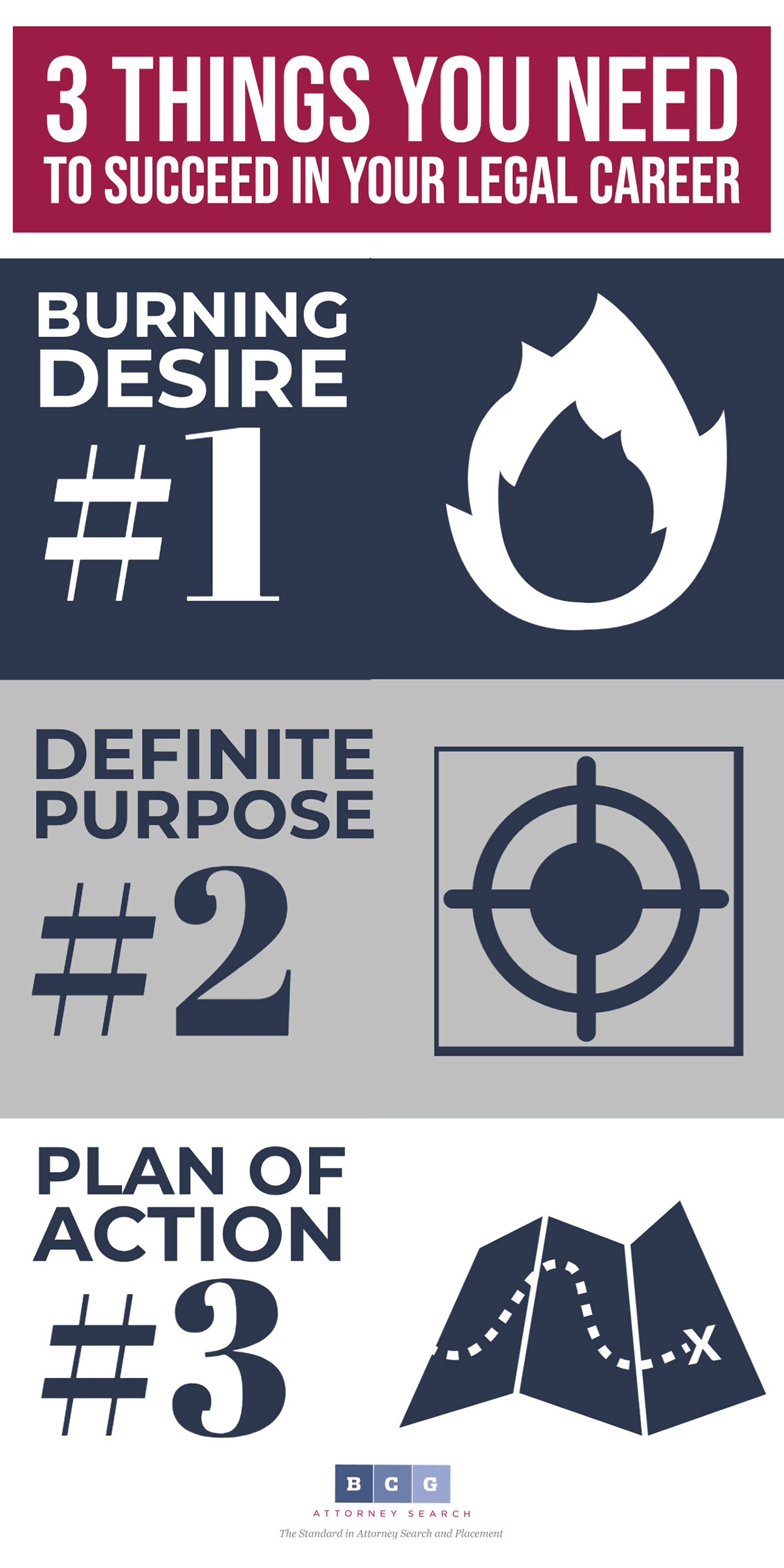 3 THINGS YOU NEED
TO SUCCEED IN YOUR LEGAL CAREER

BURNING DESIRE
#1

DEFINITE PURPOSE
#2

PLAN OF ACTION
#3

X

B C G
ATTORNEY SEARCH
The Standard in Attorney Search and Placement