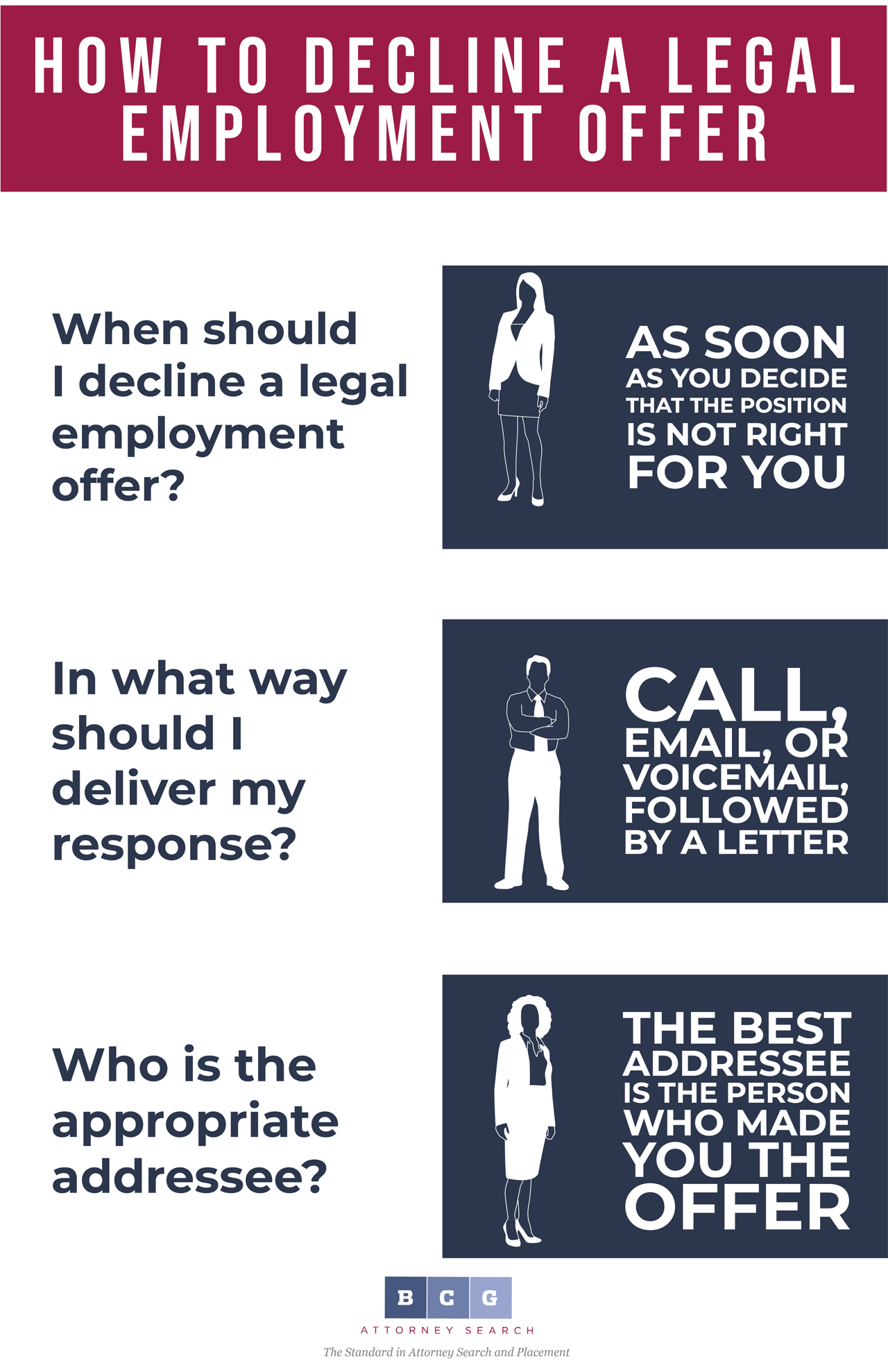 HOW TO DECLINE A LEGAL EMPLOYMENT OFFER

When should I decline a legal employment offer?

AS SOON AS YOU DECIDE THAT THE POSITION IS NOT RIGHT FOR YOU

In what way should I deliver my response?

CALL, EMAIL, OR VOICEMAIL, FOLLOWED BY A LETTER

Who is the appropriate addressee?

THE BEST ADDRESSEE IS THE PERSON WHO MADE YOU THE OFFER

B C G
ATTORNEY SEARCH
The Standard in Attorney Search and Placement