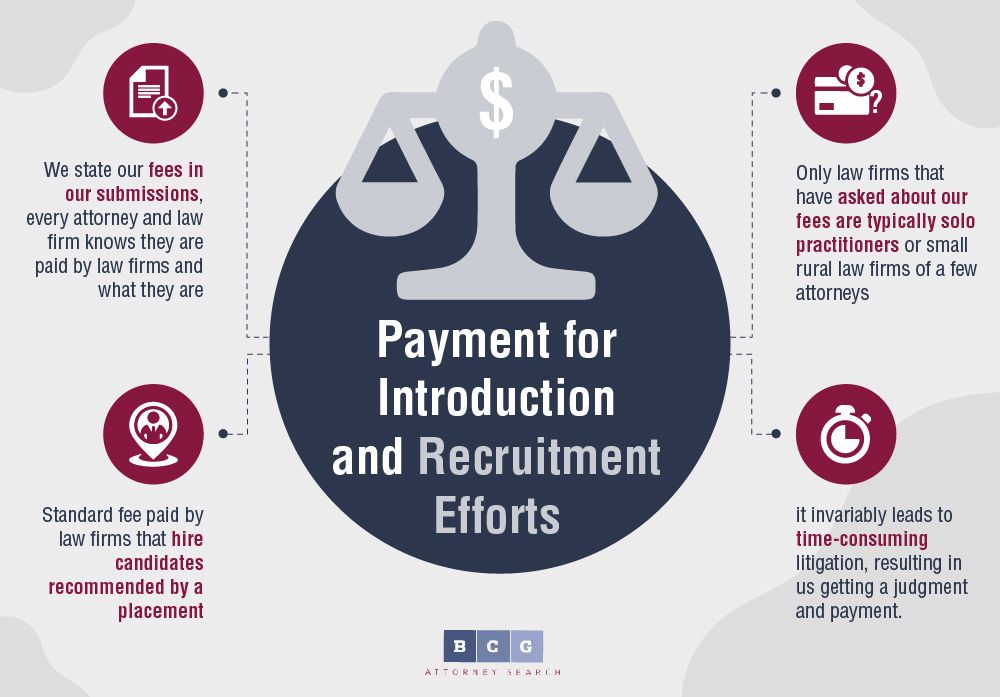 $

Payment for Introduction and Recruitment Efforts

We state our fees in our submissions, every attorney and law firm knows they are paid by law firms and what they are

Standard fee paid by law firms that hire candidates recommended by a placement

Only law firms that have asked about our fees are typically solo practitioners or small rural law firms of a few attorneys

it invariably leads to time-consuming litigation, resulting in us getting a judgment and payment.

B C G
ATTORNEY SEARCH